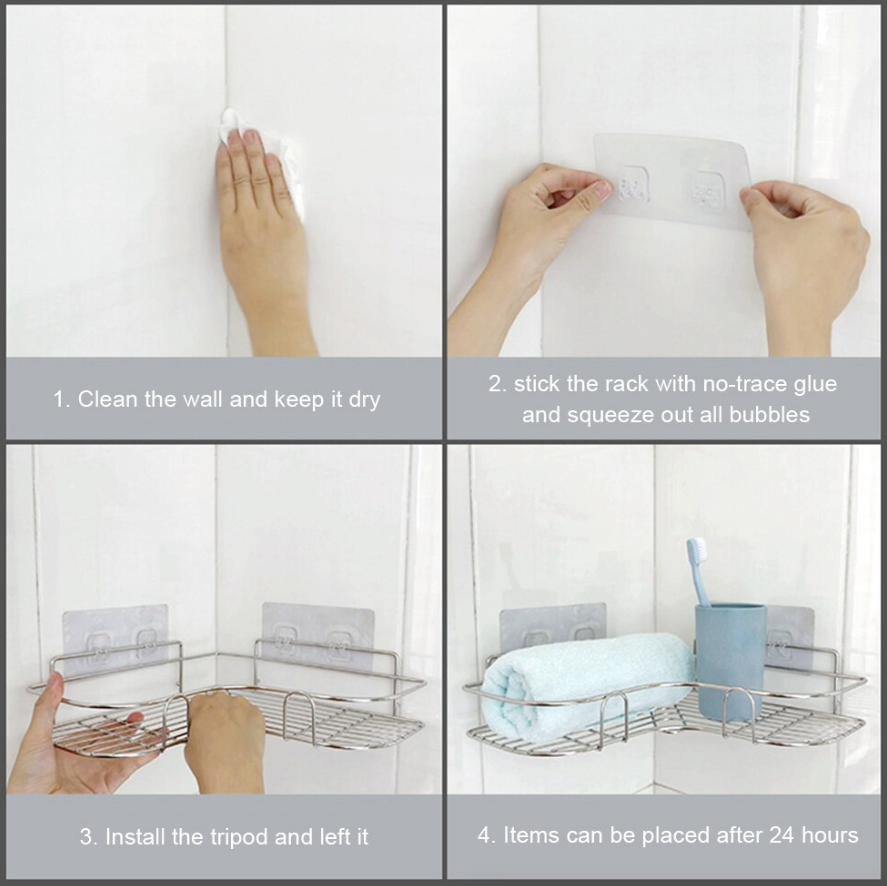 1. Clean the wall and keep it dry

2. stick the rack with no-trace glue and squeeze out all bubbles

3. Install the tripod and left it

4. Items can be placed after 24 hours