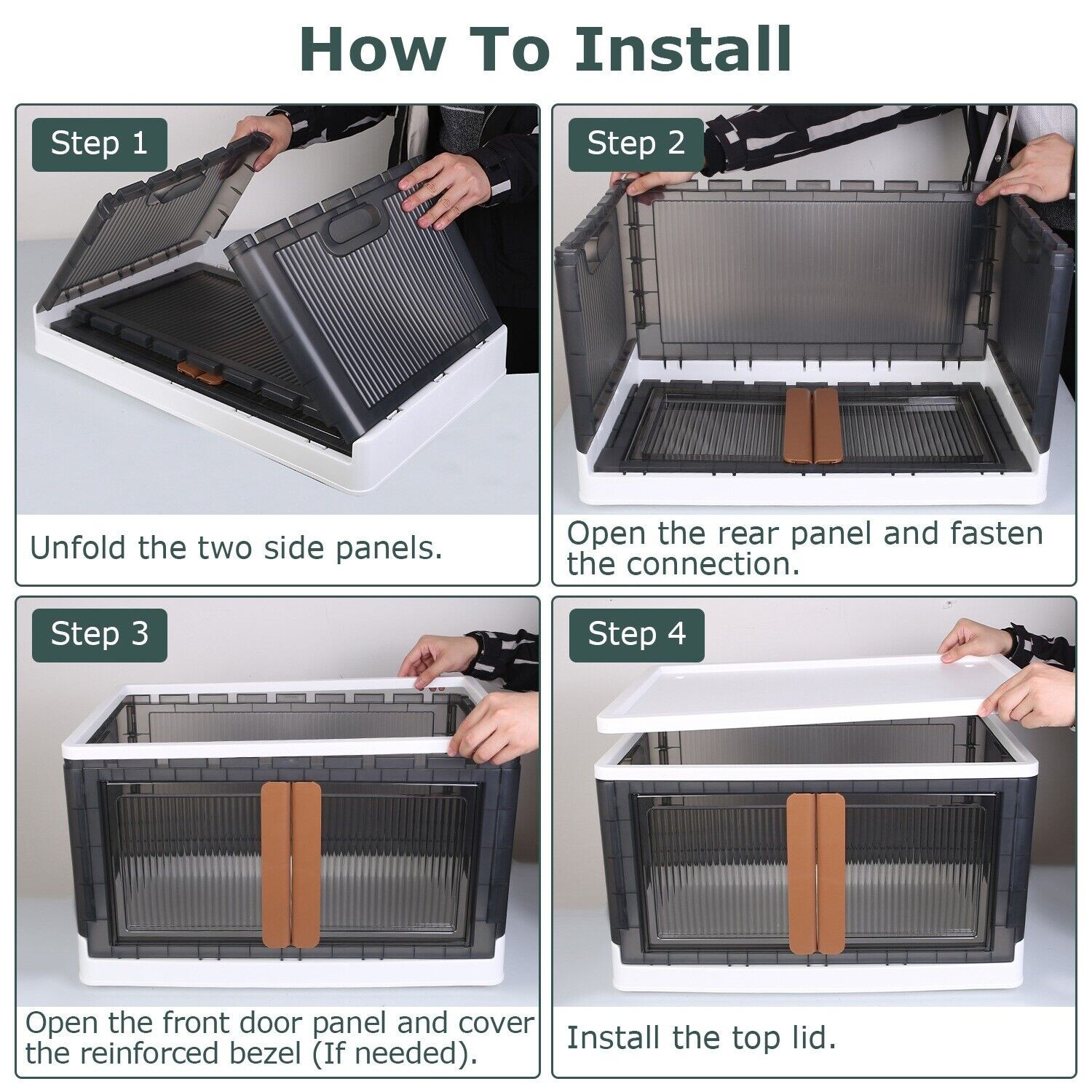 How To Install

Step 1

Unfold the two side panels.

Step 2

Open the rear panel and fasten the connection.

Step 3

Open the front door panel and cover the reinforced bezel (If needed).

Step 4

Install the top lid.