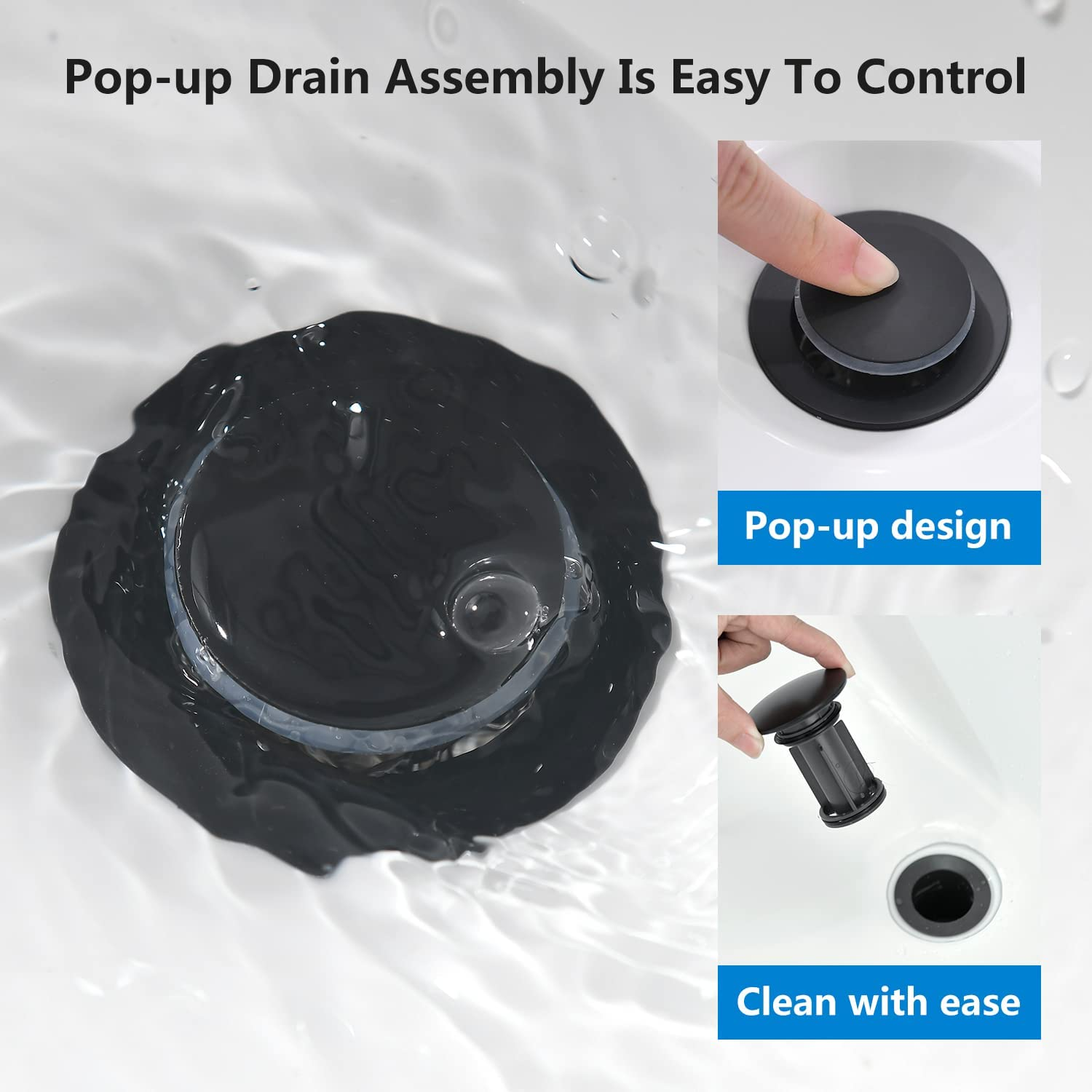 Pop-up Drain Assembly Is Easy To Control

Pop-up design

Clean with ease