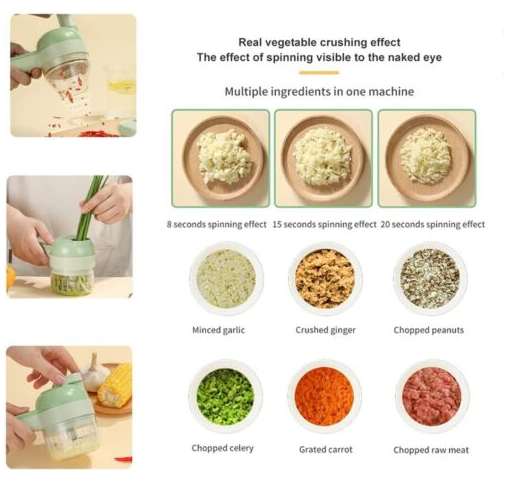 Real vegetable crushing effect
The effect of spinning visible to the naked eye

Multiple ingredients in one machine

8 seconds spinning effect 15 seconds spinning effect 20 seconds spinning effect

Minced garlic

Crushed ginger

Chopped peanuts

Chopped celery

Grated carrot

Chopped raw meat